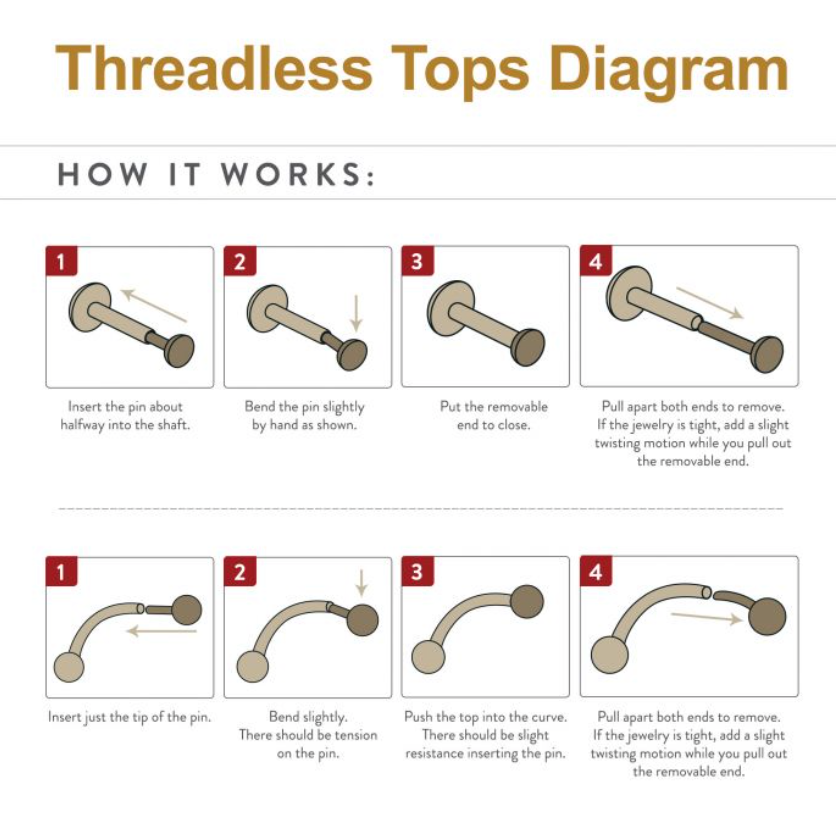 Threadless Tops Diagram

HOW IT WORKS:

1
Insert the pin about halfway into the shaft.

2
Bend the pin slightly by hand as shown.

3
Put the removable end to close.

4
Pull apart both ends to remove. If the jewelry is tight, add a slight twisting motion while you pull out the removable end.

1
Insert just the tip of the pin.

2
Bend slightly. There should be tension on the pin.

3
Push the top into the curve. There should be slight resistance inserting the pin.

4
Pull apart both ends to remove. If the jewelry is tight, add a slight twisting motion while you pull out the removable end.