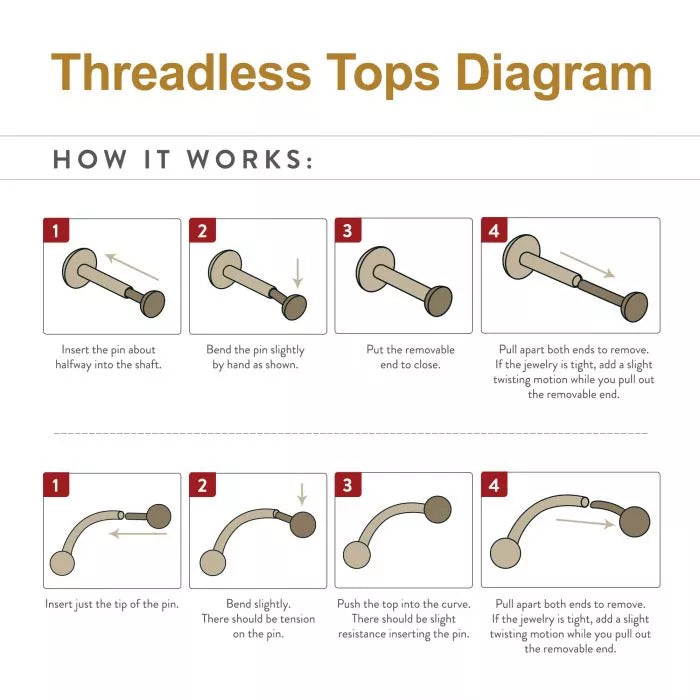 Threadless Tops Diagram

HOW IT WORKS:

1

Insert the pin about halfway into the shaft.

2

Bend the pin slightly by hand as shown.

3

Put the removable end to close.

4

Pull apart both ends to remove. If the jewelry is tight, add a slight twisting motion while you pull out the removable end.

1

Insert just the tip of the pin.

2

Bend slightly. There should be tension on the pin.

3

Push the top into the curve. There should be slight resistance inserting the pin.

4

Pull apart both ends to remove. If the jewelry is tight, add a slight twisting motion while you pull out the removable end.