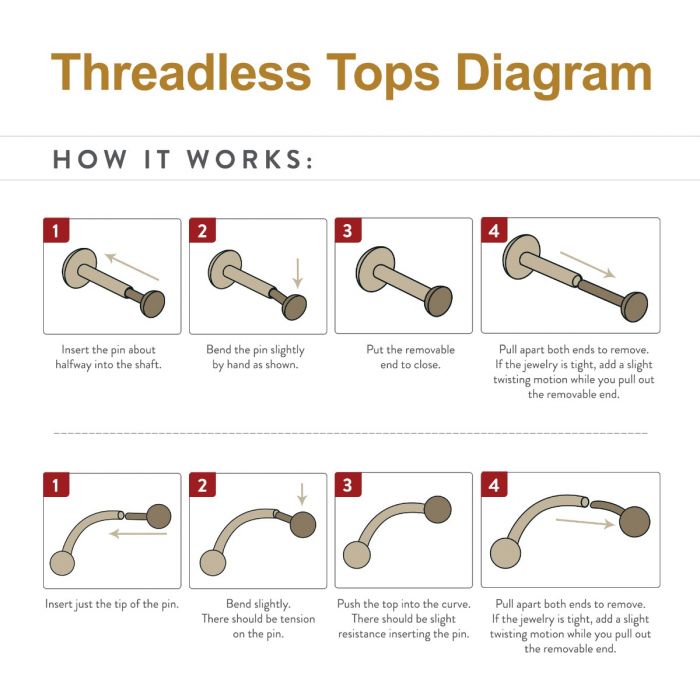 Threadless Tops Diagram

HOW IT WORKS:

1

Insert the pin about halfway into the shaft.

2

Bend the pin slightly by hand as shown.

3

Put the removable end to close.

4

Pull apart both ends to remove. If the jewelry is tight, add a slight twisting motion while you pull out the removable end.

1

Insert just the tip of the pin.

2

Bend slightly. There should be tension on the pin.

3

Push the top into the curve. There should be slight resistance inserting the pin.

4

Pull apart both ends to remove. If the jewelry is tight, add a slight twisting motion while you pull out the removable end.