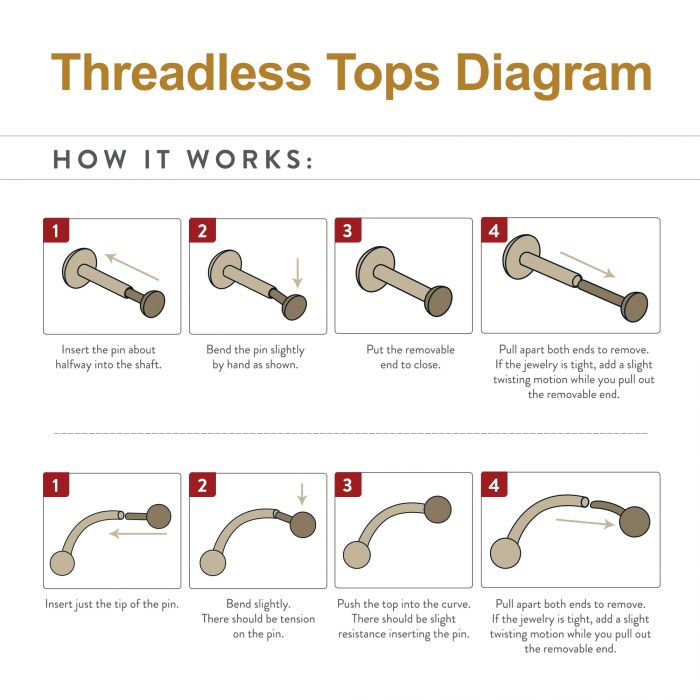 Threadless Tops Diagram

HOW IT WORKS:

1
Insert the pin about halfway into the shaft.

2
Bend the pin slightly by hand as shown.

3
Put the removable end to close.

4
Pull apart both ends to remove. If the jewelry is tight, add a slight twisting motion while you pull out the removable end.

1
Insert just the tip of the pin.

2
Bend slightly. There should be tension on the pin.

3
Push the top into the curve. There should be slight resistance inserting the pin.

4
Pull apart both ends to remove. If the jewelry is tight, add a slight twisting motion while you pull out the removable end.