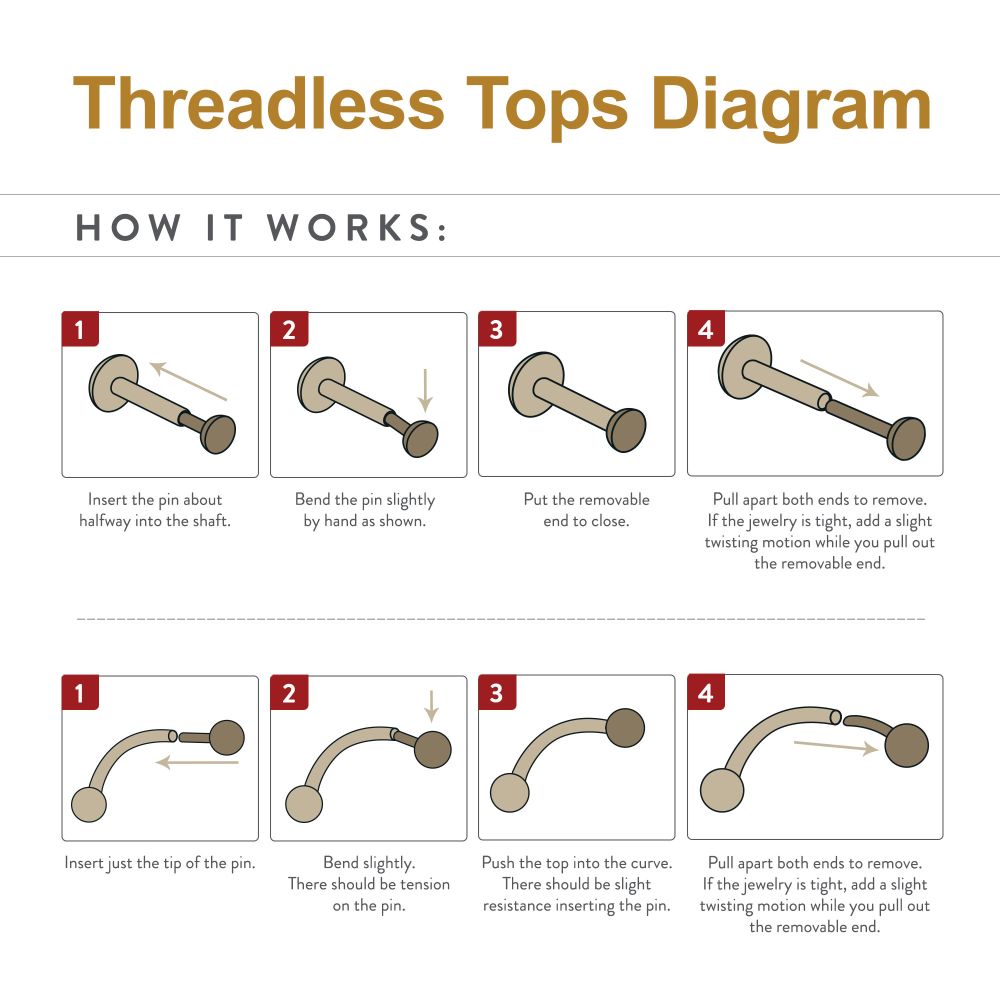 Threadless Tops Diagram

HOW IT WORKS:

1

Insert the pin about halfway into the shaft.

2

Bend the pin slightly by hand as shown.

3

Put the removable end to close.

4

Pull apart both ends to remove. If the jewelry is tight, add a slight twisting motion while you pull out the removable end.

1

Insert just the tip of the pin.

2

Bend slightly. There should be tension on the pin.

3

Push the top into the curve. There should be slight resistance inserting the pin.

4

Pull apart both ends to remove. If the jewelry is tight, add a slight twisting motion while you pull out the removable end.